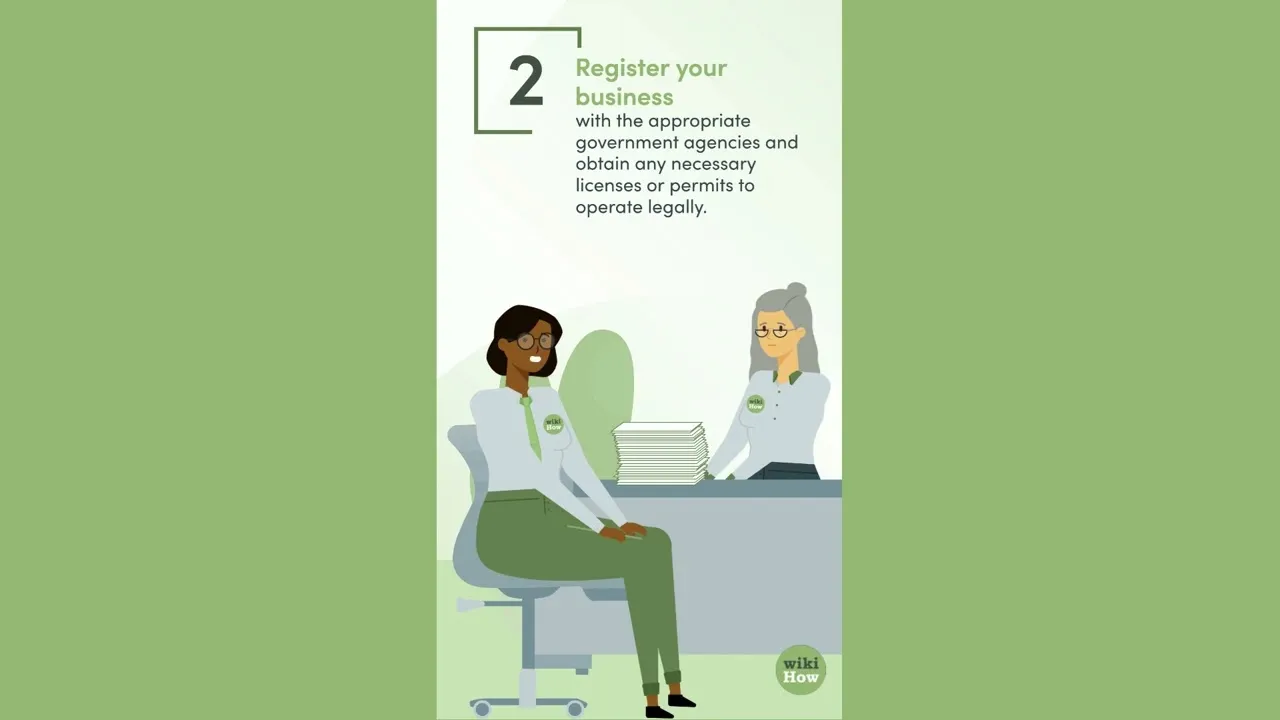 2

Register your business
with the appropriate government agencies and obtain any necessary licenses or permits to operate legally.

wiki How

wiki How

wiki How